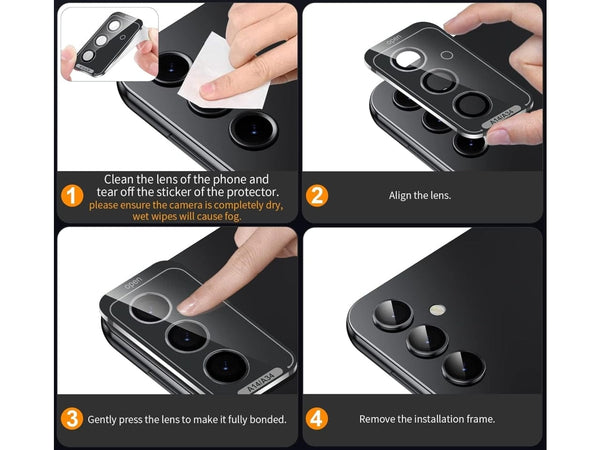 open

A14/A34

1 Clean the lens of the phone and tear off the sticker of the protector.
please ensure the camera is completely dry, wet wipes will cause fog.

2 Align the lens.

open

A14/A34

3 Gently press the lens to make it fully bonded.

4 Remove the installation frame.