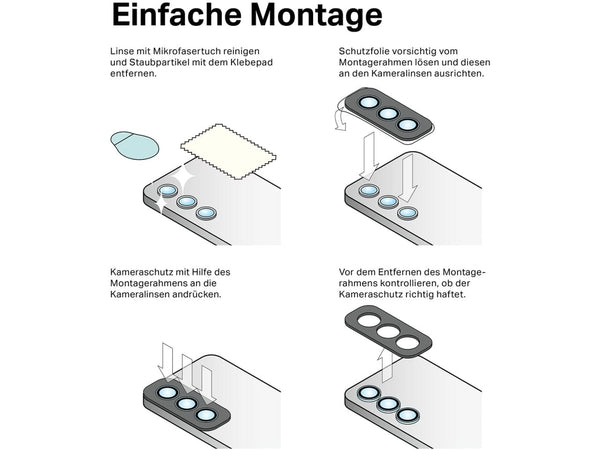 Einfache Montage

Linse mit Mikrofasertuch reinigen und Staubpartikel mit dem Klebepad entfernen.

Schutzfolie vorsichtig vom Montagerahmen lösen und diesen an den Kameralinsen ausrichten.

Kameraschutz mit Hilfe des Montagerahmens an die Kameralinsen andrücken.

Vor dem Entfernen des Montagerahmens kontrollieren, ob der Kameraschutz richtig haftet.