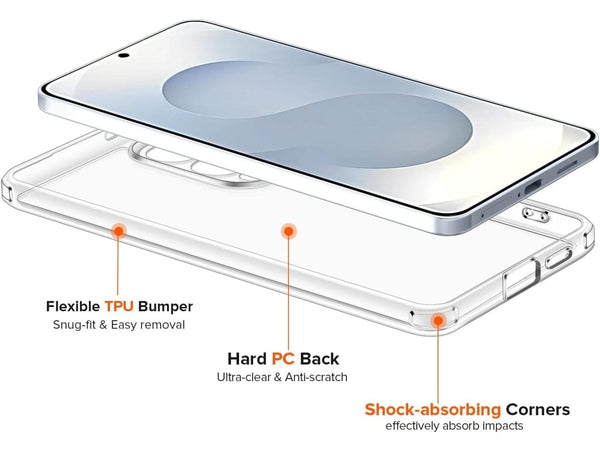 Flexible TPU Bumper
Snug-fit & Easy removal

Hard PC Back
Ultra-clear & Anti-scratch

Shock-absorbing Corners
effectively absorb impacts